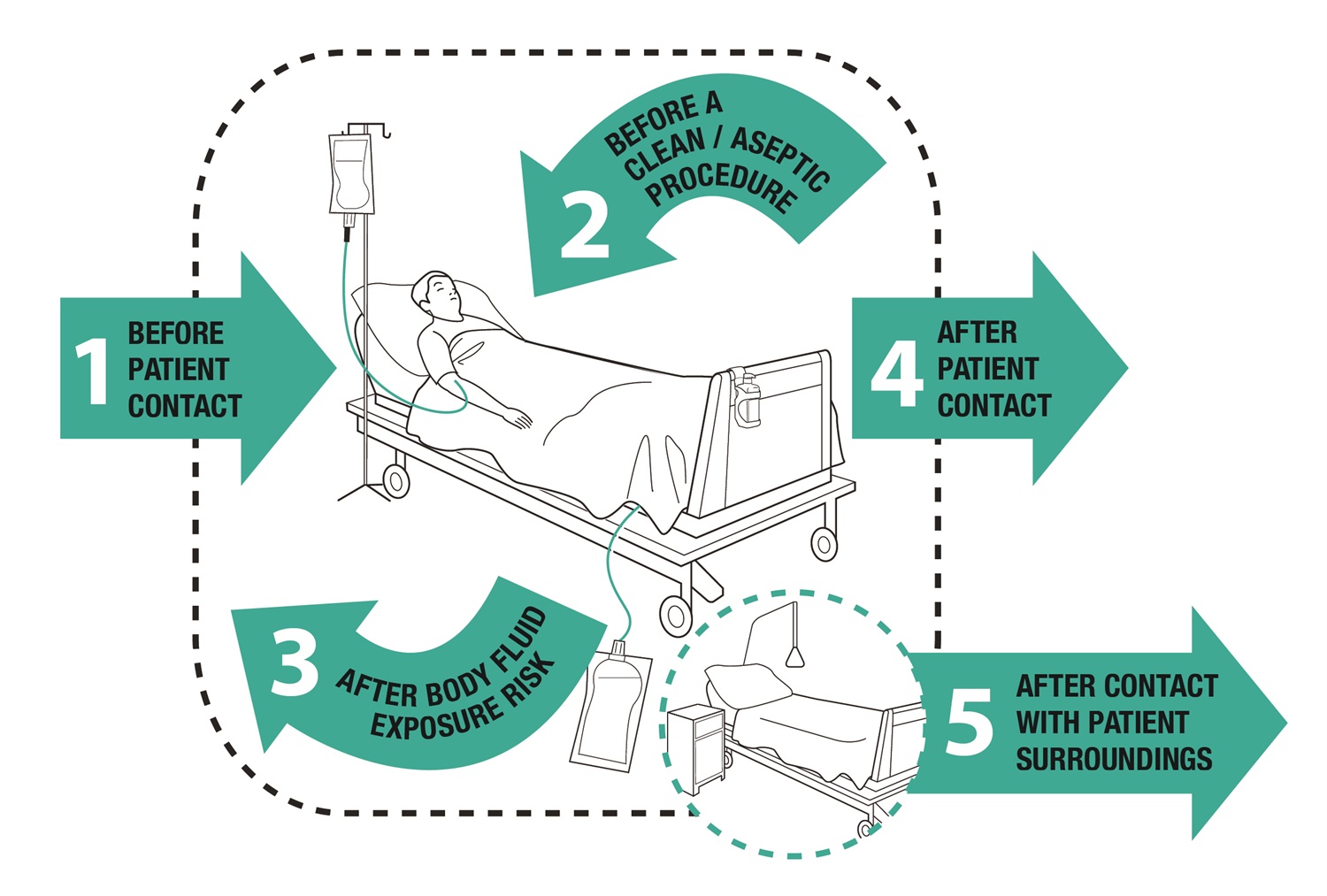 1 BEFORE PATIENT CONTACT

2 BEFORE A CLEAN / ASEPTIC PROCEDURE

3 AFTER BODY FLUID EXPOSURE RISK

4 AFTER PATIENT CONTACT

5 AFTER CONTACT WITH PATIENT SURROUNDINGS