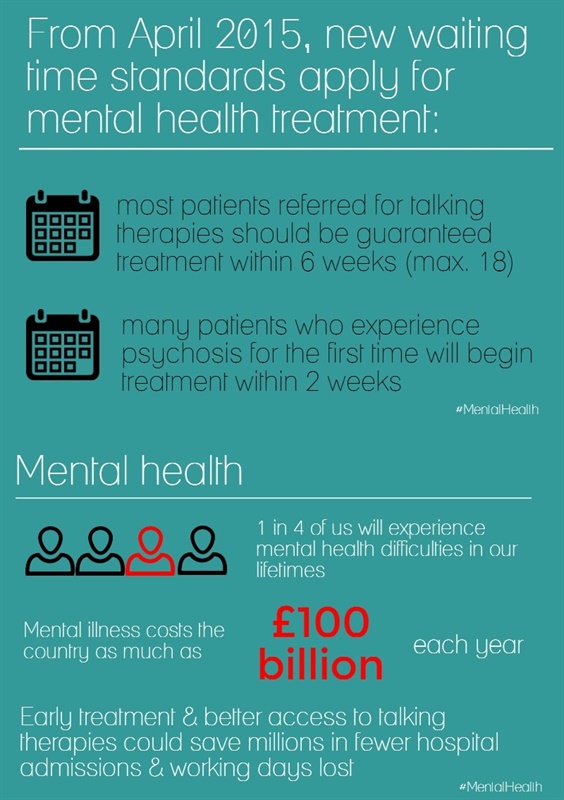 From April 2015, new waiting time standards apply for mental health treatment:

most patients referred for talking therapies should be guaranteed treatment within 6 weeks (max. 18)

many patients who experience psychosis for the first time will begin treatment within 2 weeks

#MentalHealth

Mental health

1 in 4 of us will experience mental health difficulties in our lifetimes

Mental illness costs the country as much as

£100 billion

each year

Early treatment & better access to talking therapies could save millions in fewer hospital admissions & working days lost

#MentalHealth